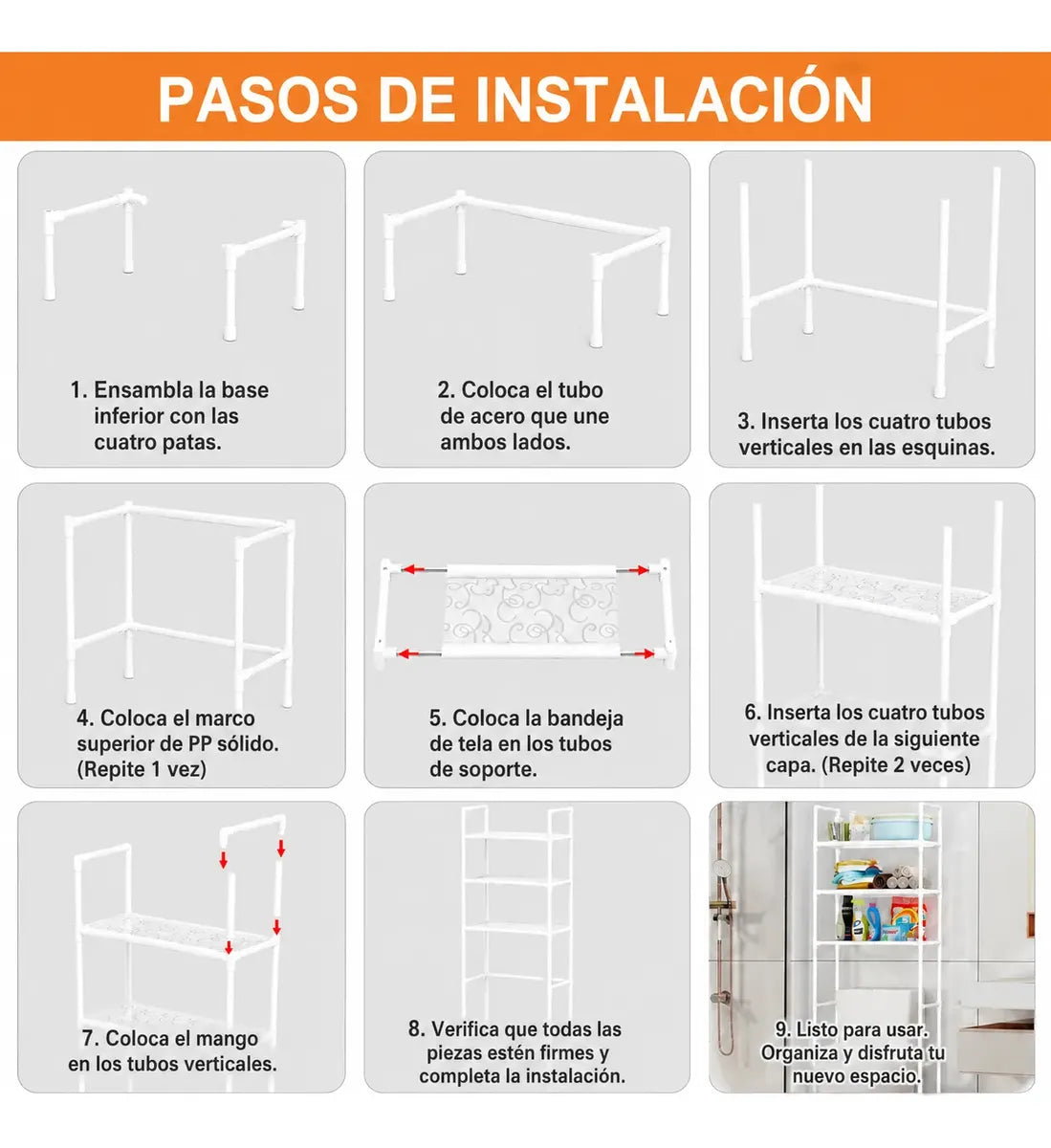 PASOS DE INSTALACIÓN

1. Ensambla la base inferior con las cuatro patas.

2. Coloca el tubo de acero que une ambos lados.

3. Inserta los cuatro tubos verticales en las esquinas.

4. Coloca el marco superior de PP sólido. (Repite 1 vez)

5. Coloca la bandeja de tela en los tubos de soporte.

6. Inserta los cuatro tubos verticales de la siguiente capa. (Repite 2 veces)

7. Coloca el mango en los tubos verticales.

8. Verifica que todas las piezas estén firmes y completa la instalación.

9. Listo para usar. Organiza y disfruta tu nuevo espacio.